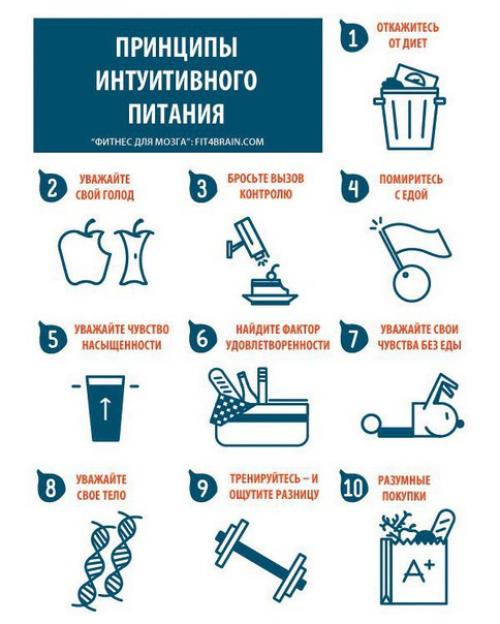 ПРИНЦИПЫ ИНТУИТИВНОГО ПИТАНИЯ

"ФИТНЕС ДЛЯ МОЗГА": FIT4BRAIN.COM

1 ОТКАЖИТЕСЬ ОТ ДИЕТ

2 УВАЖАЙТЕ СВОЙ ГОЛОД

3 БРОСЬТЕ ВЫЗОВ КОНТРОЛЮ

4 ПОМИРИТЕСЬ С ЕДОЙ

5 УВАЖАЙТЕ ЧУВСТВО НАСЫЩЕННОСТИ

6 НАЙДИТЕ ФАКТОР УДОВЛЕТВОРЕННОСТИ

7 УВАЖАЙТЕ СВОИ ЧУВСТВА БЕЗ ЕДЫ

8 УВАЖАЙТЕ СВОЕ ТЕЛО

9 ТРЕНИРУЙТЕСЬ – И ОЩУТИТЕ РАЗНИЦУ

10 РАЗУМНЫЕ ПОКУПКИ

A+