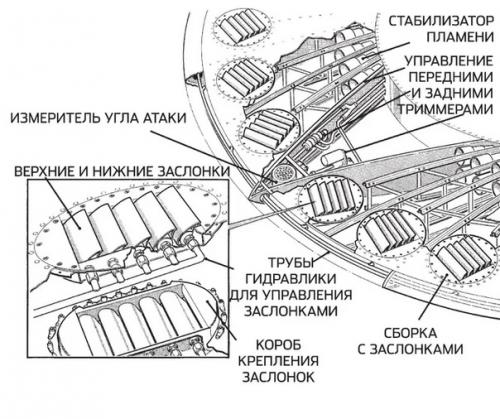 СТАБИЛИЗАТОР ПЛАМЕНИ

УПРАВЛЕНИЕ ПЕРЕДНИМИ И ЗАДНИМИ ТРИММЕРАМИ

ИЗМЕРИТЕЛЬ УГЛА АТАКИ

ВЕРХНИЕ И НИЖНИЕ ЗАСЛОНКИ

ТРУБЫ ГИДРАВЛИКИ ДЛЯ УПРАВЛЕНИЯ ЗАСЛОНКАМИ

КОРОБ КРЕПЛЕНИЯ ЗАСЛОНОК

СБОРКА С ЗАСЛОНКАМИ