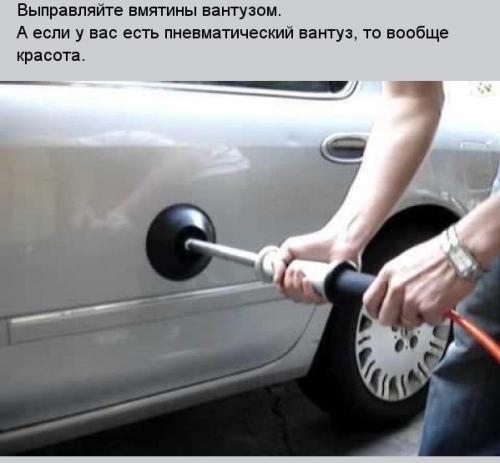 Выправляйте вмятины вантузом.
А если у вас есть пневматический вантуз, то вообще красота.