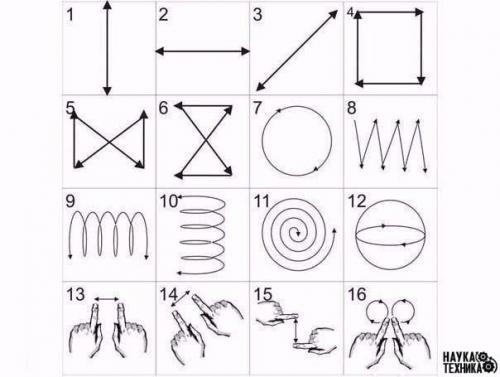 1
2
3
4
5
6
7
8
9
10
11
12
13
14
15
16
НАУКА
ТЕХНИКА