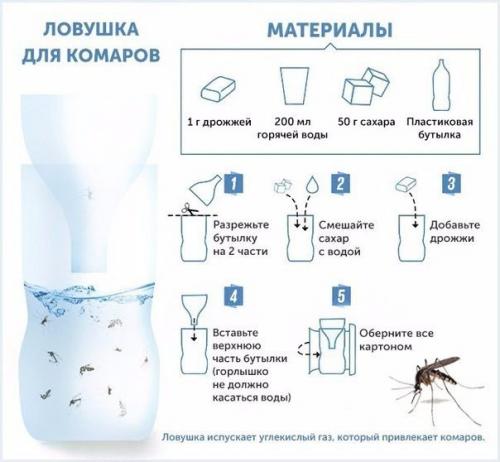 ЛОВУШКА ДЛЯ КОМАРОВ

МАТЕРИАЛЫ

1 г дрожжей

200 мл горячей воды

50 г сахара

Пластиковая бутылка

1

Разрежьте бутылку на 2 части

2

Смешайте сахар с водой

3

Добавьте дрожжи

4

Вставьте верхнюю часть бутылки (горлышко не должно касаться воды)

5

Оберните все картоном

Ловушка испускает углекислый газ, который привлекает комаров.