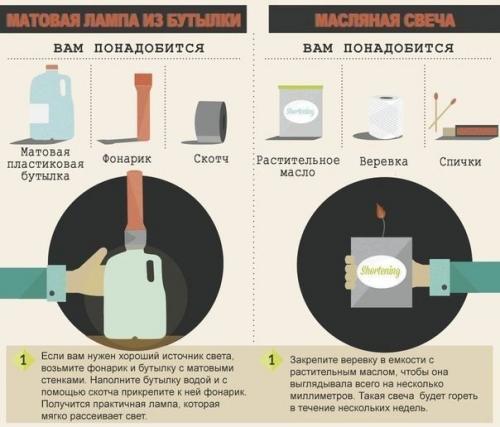 МАТОВАЯ ЛАМПА ИЗ БУТЫЛКИ

ВАМ ПОНАДОБИТСЯ

Матовая пластиковая бутылка

Фонарик

Скотч

1 Если вам нужен хороший источник света, возьмите фонарик и бутылку с матовыми стенками. Наполните бутылку водой и с помощью скотча прикрепите к ней фонарик. Получится практичная лампа, которая мягко рассеивает свет.

МАСЛЯНАЯ СВЕЧА

ВАМ ПОНАДОБИТСЯ

Shortening

Растительное масло

Веревка

Спички

Shortening

1 Закрепите веревку в емкости с растительным маслом, чтобы она выглядывала всего на несколько миллиметров. Такая свеча будет гореть в течение нескольких недель.