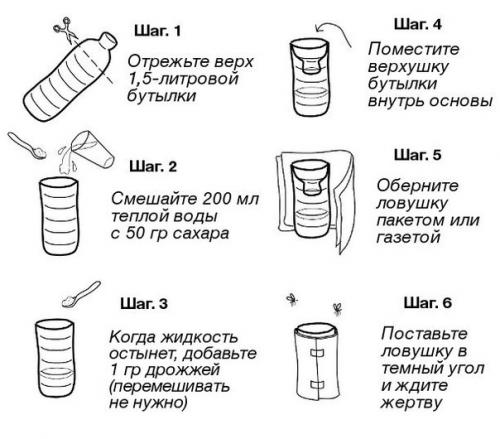 Шаг. 1
Отрежьте верх 1,5-литровой бутылки

Шаг. 2
Смешайте 200 мл теплой воды с 50 гр сахара

Шаг. 3
Когда жидкость остынет, добавьте 1 гр дрожжей (перемешивать не нужно)

Шаг. 4
Поместите верхушку бутылки внутрь основы

Шаг. 5
Оберните ловушку пакетом или газетой

Шаг. 6
Поставьте ловушку в темный угол и ждите жертву