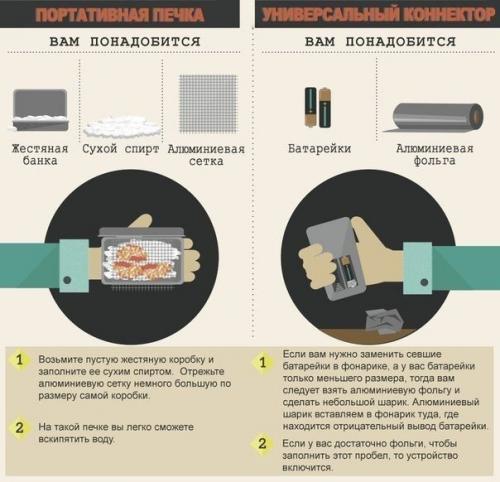 ПОРТАТИВНАЯ ПЕЧКА

ВАМ ПОНАДОБИТСЯ

Жестяная банка

Сухой спирт

Алюминиевая сетка

1 Возьмите пустую жестяную коробку и заполните ее сухим спиртом. Отрежьте алюминиевую сетку немного большую по размеру самой коробки.

2 На такой печке вы легко сможете вскипятить воду.

УНИВЕРСАЛЬНЫЙ КОННЕКТОР

ВАМ ПОНАДОБИТСЯ

Батарейки

Алюминиевая фольга

1 Если вам нужно заменить севшие батарейки в фонарике, а у вас батарейки только меньшего размера, тогда вам следует взять алюминиевую фольгу и сделать небольшой шарик. Алюминиевый шарик вставляем в фонарик туда, где находится отрицательный вывод батарейки.

2 Если у вас достаточно фольги, чтобы заполнить этот пробел, то устройство включится.