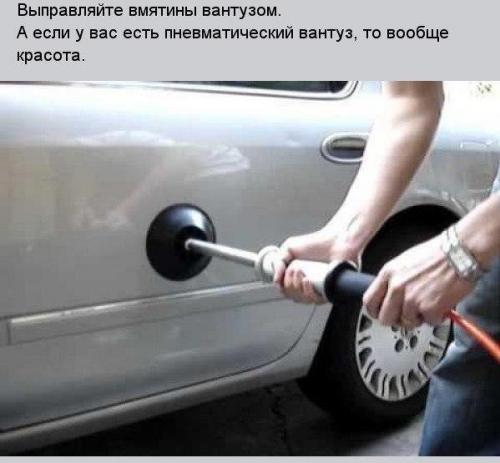 Выправляйте вмятины вантузом.
А если у вас есть пневматический вантуз, то вообще красота.