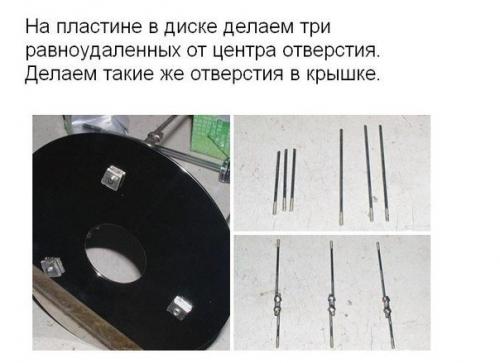 На пластине в диске делаем три равноудаленных от центра отверстия. Делаем такие же отверстия в крышке.