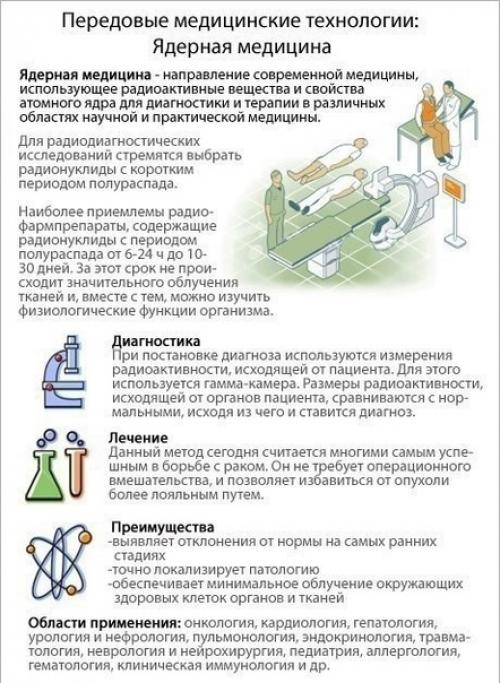 Передовые медицинские технологии:
Ядерная медицина

Ядерная медицина - направление современной медицины, использующее радиоактивные вещества и свойства атомного ядра для диагностики и терапии в различных областях научной и практической медицины.

Для радиодиагностических исследований стремятся выбрать радионуклиды с коротким периодом полураспада.

Наиболее приемлемы радиофармпрепараты, содержащие радионуклиды с периодом полураспада от 6-24 ч до 10-30 дней. За этот срок не происходит значительного облучения тканей и, вместе с тем, можно изучить физиологические функции организма.

Диагностика
При постановке диагноза используются измерения радиоактивности, исходящей от пациента. Для этого используется гамма-камера. Размеры радиоактивности, исходящей от органов пациента, сравниваются с нормальными, исходя из чего и ставится диагноз.

Лечение
Данный метод сегодня считается многими самым успешным в борьбе с раком. Он не требует операционного вмешательства, и позволяет избавиться от опухоли более лояльным путем.

Преимущества
-выявляет отклонения от нормы на самых ранних стадиях
-точно локализирует патологию
-обеспечивает минимальное облучение окружающих здоровых клеток органов и тканей

Области применения: онкология, кардиология, гепатология, урология и нефрология, пульмонология, эндокринология, травматология, неврология и нейрохирургия, педиатрия, аллергология, гематология, клиническая иммунология и др.