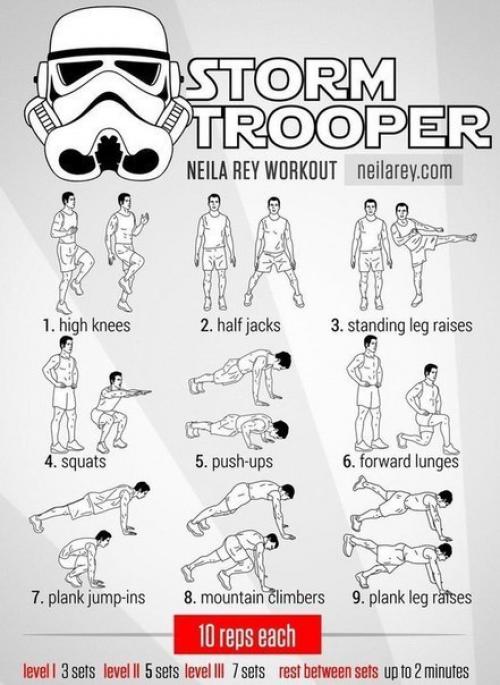 STORM TROOPER

NEILA REY WORKOUT neilarey.com

1. high knees

2. half jacks

3. standing leg raises

4. squats

5. push-ups

6. forward lunges

7. plank jump-ins

8. mountain climbers

9. plank leg raises

10 reps each

level I 3 sets level II 5 sets level III 7 sets rest between sets up to 2 minutes