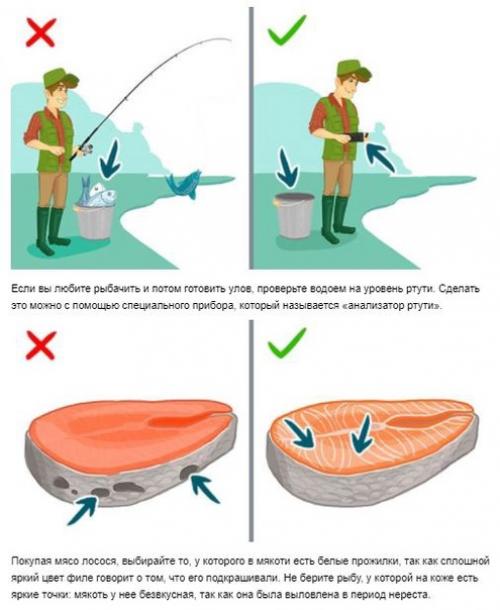 Если вы любите рыбачить и потом готовить улов, проверьте водоем на уровень ртути. Сделать это можно с помощью специального прибора, который называется «анализатор ртути».

Покупая мясо лосося, выбирайте то, у которого в мякоти есть белые прожилки, так как сплошной яркий цвет филе говорит о том, что его подкрашивали. Не берите рыбу, у которой на коже есть яркие точки: мякоть у нее безвкусная, так как она была выловлена в период нереста.