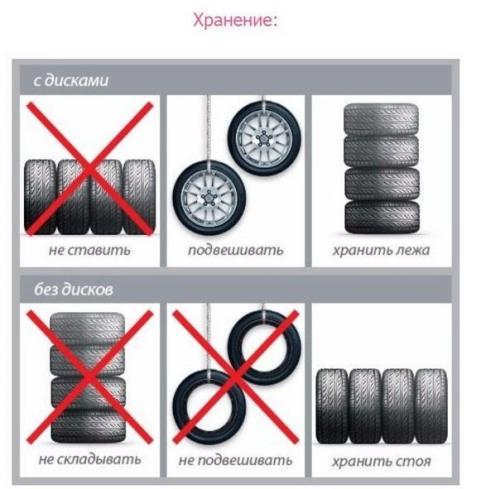 Хранение:

с дисками

не ставить

подвешивать

хранить лежа

без дисков

не складывать

не подвешивать

хранить стоя