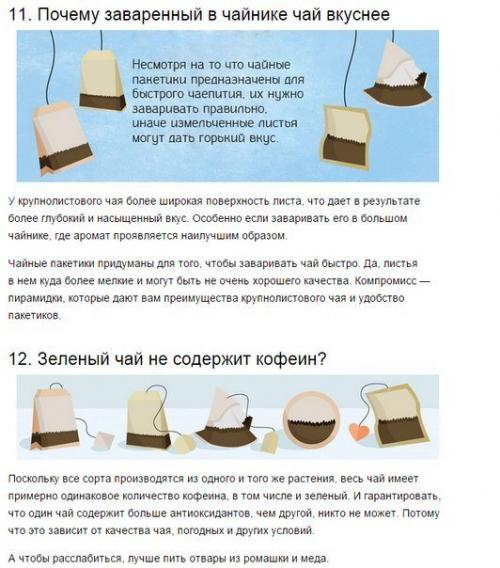 11. Почему заваренный в чайнике чай вкуснее

Несмотря на то что чайные пакетики предназначены для быстрого чаепития, их нужно заваривать правильно, иначе измельченные листья могут дать горький вкус.

У крупнолистового чая более широкая поверхность листа, что дает в результате более глубокий и насыщенный вкус. Особенно если заваривать его в большом чайнике, где аромат проявляется наилучшим образом.

Чайные пакетики придуманы для того, чтобы заваривать чай быстро. Да, листья в нем куда более мелкие и могут быть не очень хорошего качества. Компромисс — пирамидки, которые дают вам преимущества крупнолистового чая и удобство пакетиков.

12. Зеленый чай не содержит кофеин?

Поскольку все сорта производятся из одного и того же растения, весь чай имеет примерно одинаковое количество кофеина, в том числе и зеленый. И гарантировать, что один чай содержит больше антиоксидантов, чем другой, никто не может. Потому что это зависит от качества чая, погодных и других условий.

А чтобы расслабиться, лучше пить отвары из ромашки и меда.