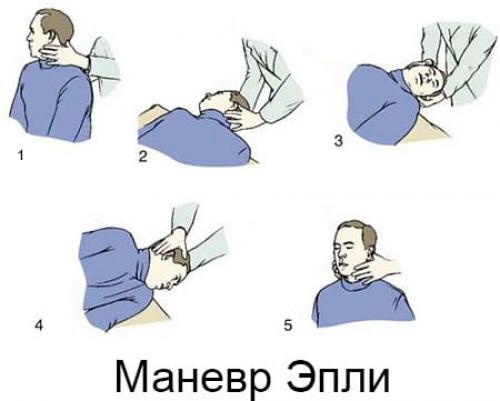 1

2

3

4

5

Маневр Эпли