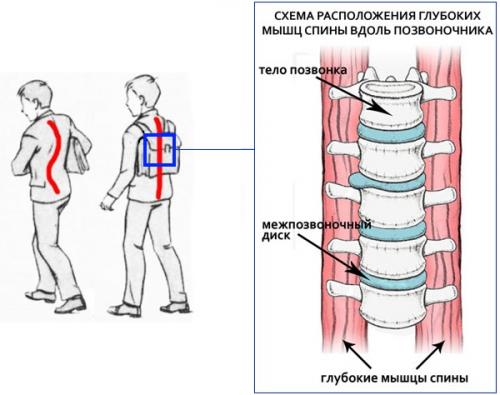 СХЕМА РАСПОЛОЖЕНИЯ ГЛУБОКИХ МЫШЦ СПИНЫ ВДОЛЬ ПОЗВОНОЧНИКА

тело позвонка

межпозвоночный диск

глубокие мышцы спины